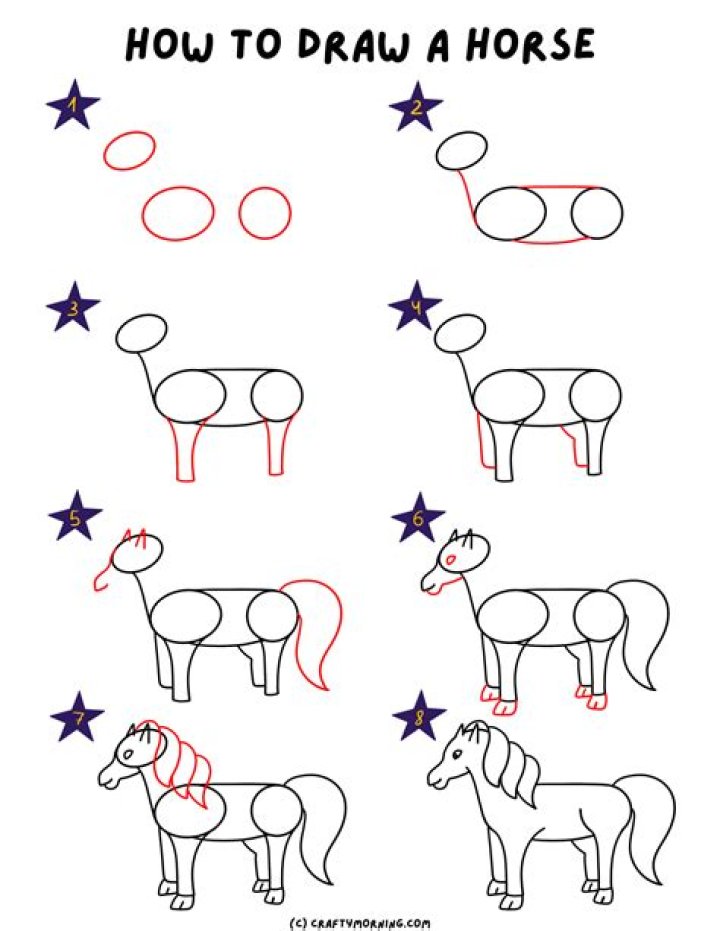 HOW TO DRAW A HORSE

1

2

3

4

5

6

7

8

(C) CRAFTYMORNING.COM